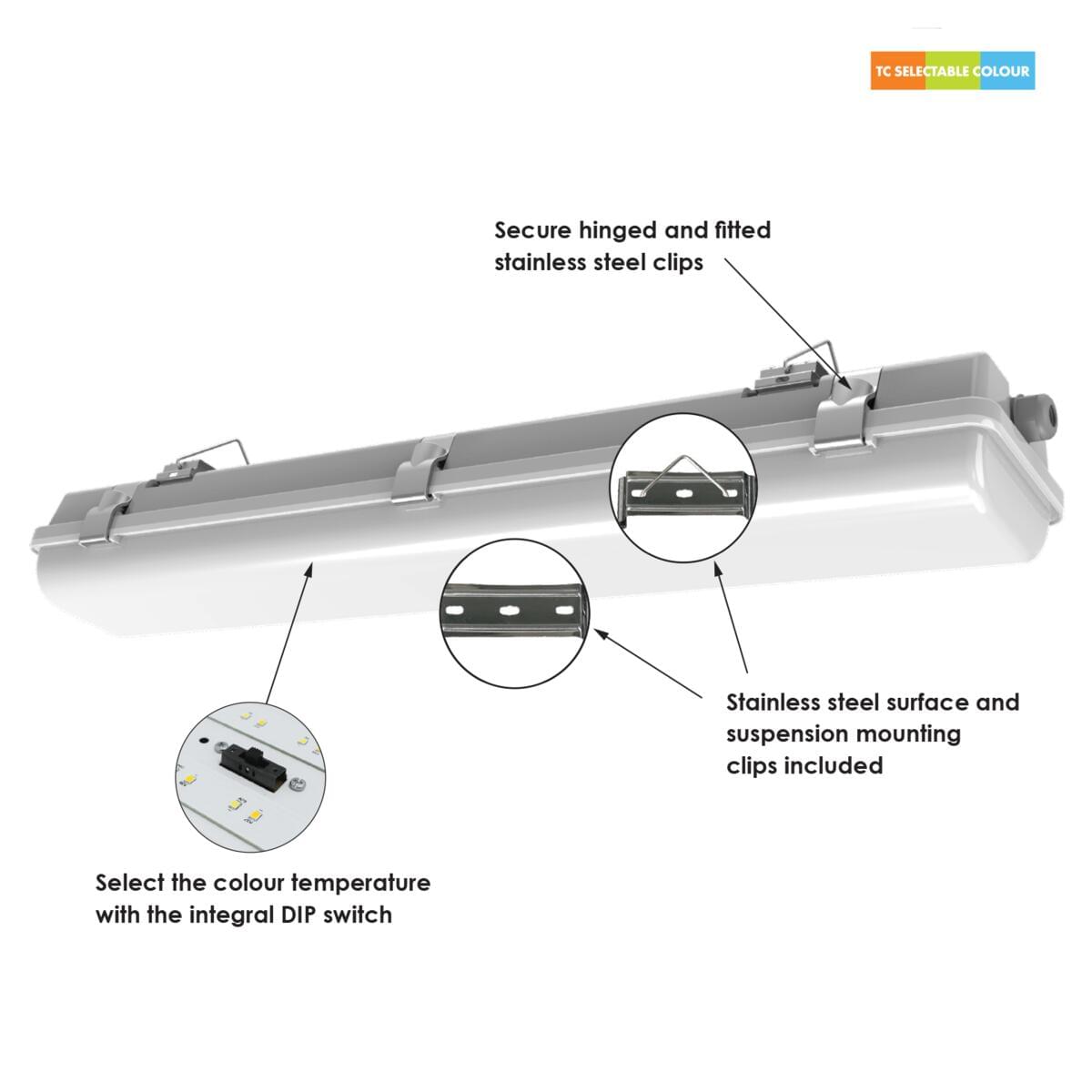 TC SELECTABLE COLOUR

Secure hinged and fitted stainless steel clips

Stainless steel surface and suspension mounting clips included

Select the colour temperature with the integral DIP switch