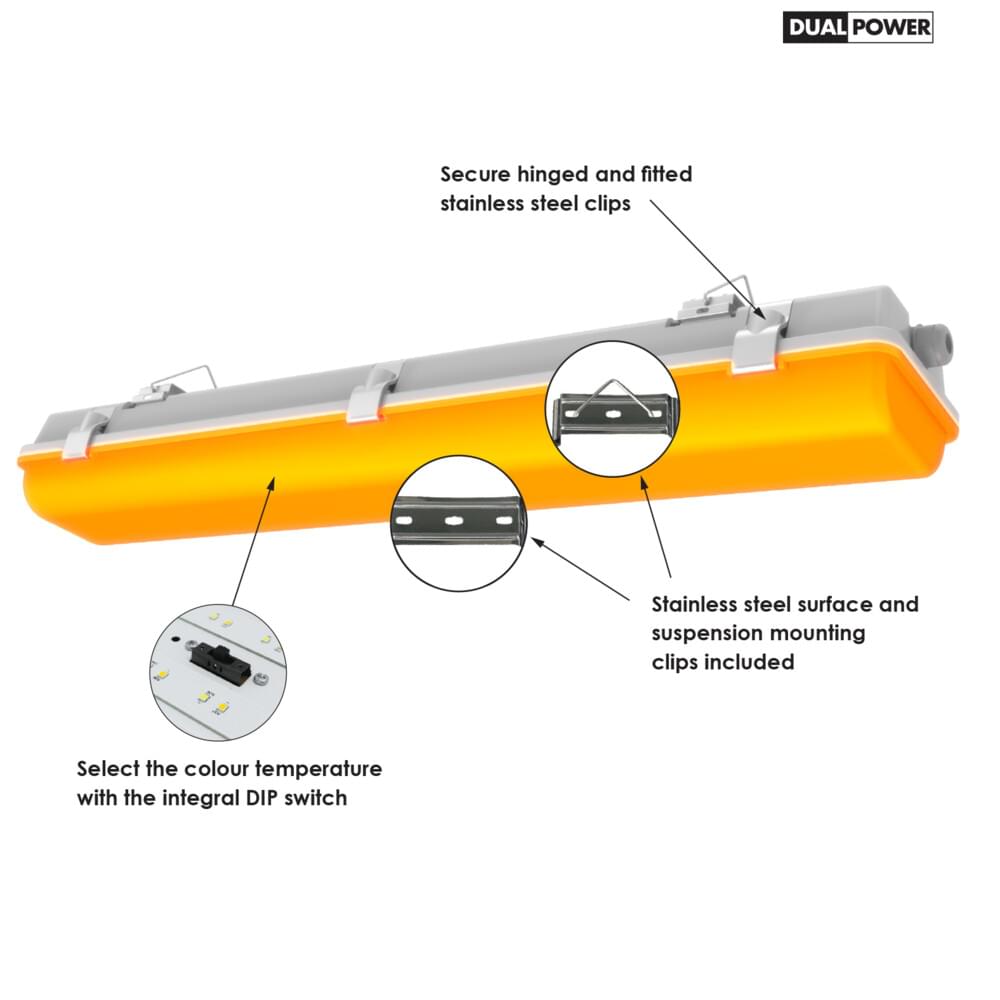 DUAL POWER

Secure hinged and fitted stainless steel clips

Stainless steel surface and suspension mounting clips included

Select the colour temperature with the integral DIP switch