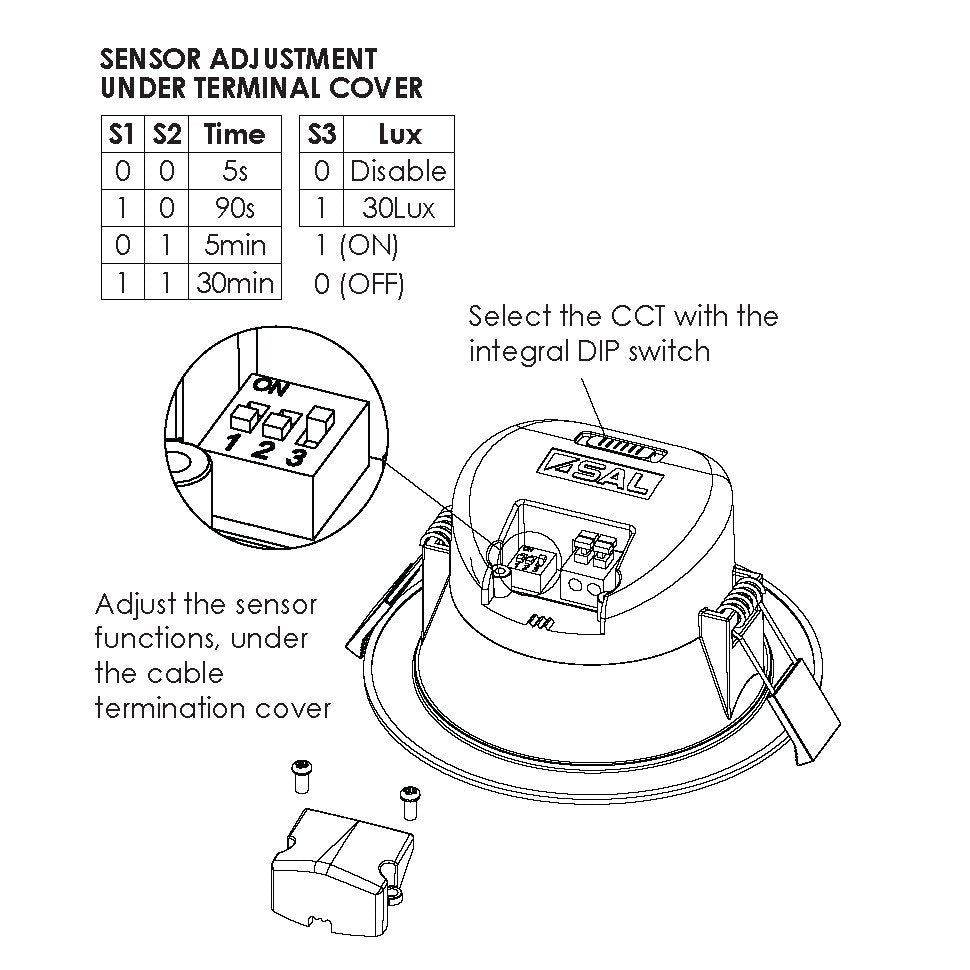 SENSOR ADJUSTMENT
UNDER TERMINAL COVER

| S1 | S2 | Time |
|---|---|---|
| 0 | 0 | 5s |
| 1 | 0 | 90s |
| 0 | 1 | 5min |
| 1 | 1 | 30min |

| S3 | Lux |
|---|---|
| 0 | Disable |
| 1 | 30Lux |

1 (ON)
0 (OFF)

Select the CCT with the integral DIP switch

ON
1 2 3

SAL

Adjust the sensor functions, under the cable termination cover