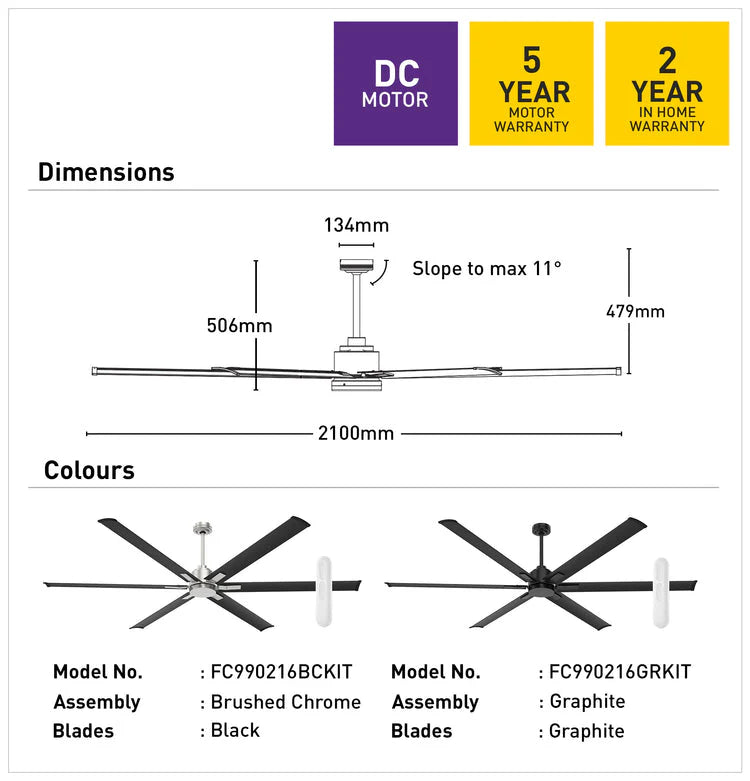 DC
MOTOR

5
YEAR
MOTOR
WARRANTY

2
YEAR
IN HOME
WARRANTY

Dimensions

134mm

Slope to max 11°

506mm

479mm

2100mm

Colours

Model No. : FC990216BCKIT
Assembly : Brushed Chrome
Blades : Black

Model No. : FC990216GRKIT
Assembly : Graphite
Blades : Graphite